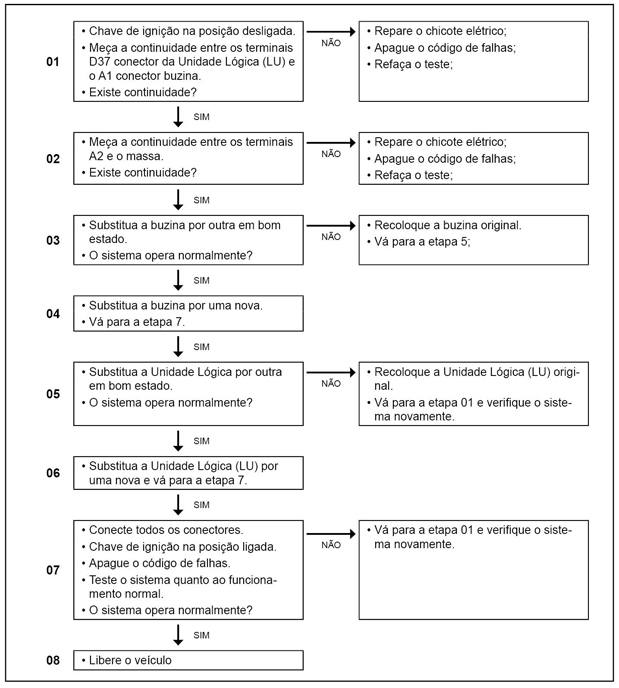 01
• Chave de ignição na posição desligada.
• Meça a continuidade entre os terminais D37 conector da Unidade Lógica (LU) e o A1 conector buzina.
• Existe continuidade?

NÃO

• Repare o chicote elétrico;
• Apague o código de falhas;
• Refaça o teste;

SIM

02
• Meça a continuidade entre os terminais A2 e o massa.
• Existe continuidade?

NÃO

• Repare o chicote elétrico;
• Apague o código de falhas;
• Refaça o teste;

SIM

03
• Substitua a buzina por outra em bom estado.
• O sistema opera normalmente?

NÃO

• Recoloque a buzina original.
• Vá para a etapa 5;

SIM

04
• Substitua a buzina por uma nova.
• Vá para a etapa 7.

SIM

05
• Substitua a Unidade Lógica por outra em bom estado.
• O sistema opera normalmente?

NÃO

• Recoloque a Unidade Lógica (LU) original.
• Vá para a etapa 01 e verifique o sistema novamente.

SIM

06
• Substitua a Unidade Lógica (LU) por uma nova e vá para a etapa 7.

SIM

07
• Conecte todos os conectores.
• Chave de ignição na posição ligada.
• Apague o código de falhas.
• Teste o sistema quanto ao funcionamento normal.
• O sistema opera normalmente?

NÃO

• Vá para a etapa 01 e verifique o sistema novamente.

SIM

08
• Libere o veículo