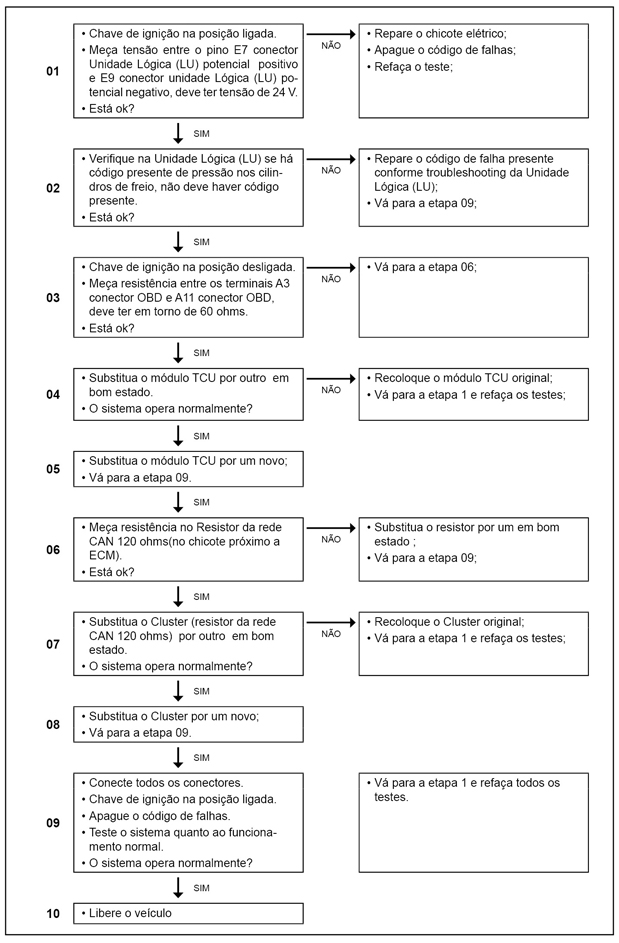 01

• Chave de ignição na posição ligada.
• Meça tensão entre o pino E7 conector Unidade Lógica (LU) potencial positivo e E9 conector unidade Lógica (LU) potencial negativo, deve ter tensão de 24 V.
• Está ok?

NÃO

• Repare o chicote elétrico;
• Apague o código de falhas;
• Refaça o teste;

SIM

02

• Verifique na Unidade Lógica (LU) se há código presente de pressão nos cilindros de freio, não deve haver código presente.
• Está ok?

NÃO

• Repare o código de falha presente conforme troubleshooting da Unidade Lógica (LU);
• Vá para a etapa 09;

SIM

03

• Chave de ignição na posição desligada.
• Meça resistência entre os terminais A3 conector OBD e A11 conector OBD, deve ter em torno de 60 ohms.
• Está ok?

NÃO

• Vá para a etapa 06;

SIM

04

• Substitua o módulo TCU por outro em bom estado.
• O sistema opera normalmente?

NÃO

• Recoloque o módulo TCU original;
• Vá para a etapa 1 e refaça os testes;

SIM

05

• Substitua o módulo TCU por um novo;
• Vá para a etapa 09.

SIM

06

• Meça resistência no Resistor da rede CAN 120 ohms(no chicote próximo a ECM).
• Está ok?

NÃO

• Substitua o resistor por um em bom estado ;
• Vá para a etapa 09;

SIM

07

• Substitua o Cluster (resistor da rede CAN 120 ohms) por outro em bom estado.
• O sistema opera normalmente?

NÃO

• Recoloque o Cluster original;
• Vá para a etapa 1 e refaça os testes;

SIM

08

• Substitua o Cluster por um novo;
• Vá para a etapa 09.

SIM

09

• Conecte todos os conectores.
• Chave de ignição na posição ligada.
• Apague o código de falhas.
• Teste o sistema quanto ao funcionamento normal.
• O sistema opera normalmente?

• Vá para a etapa 1 e refaça todos os testes.

SIM

10

• Libere o veículo