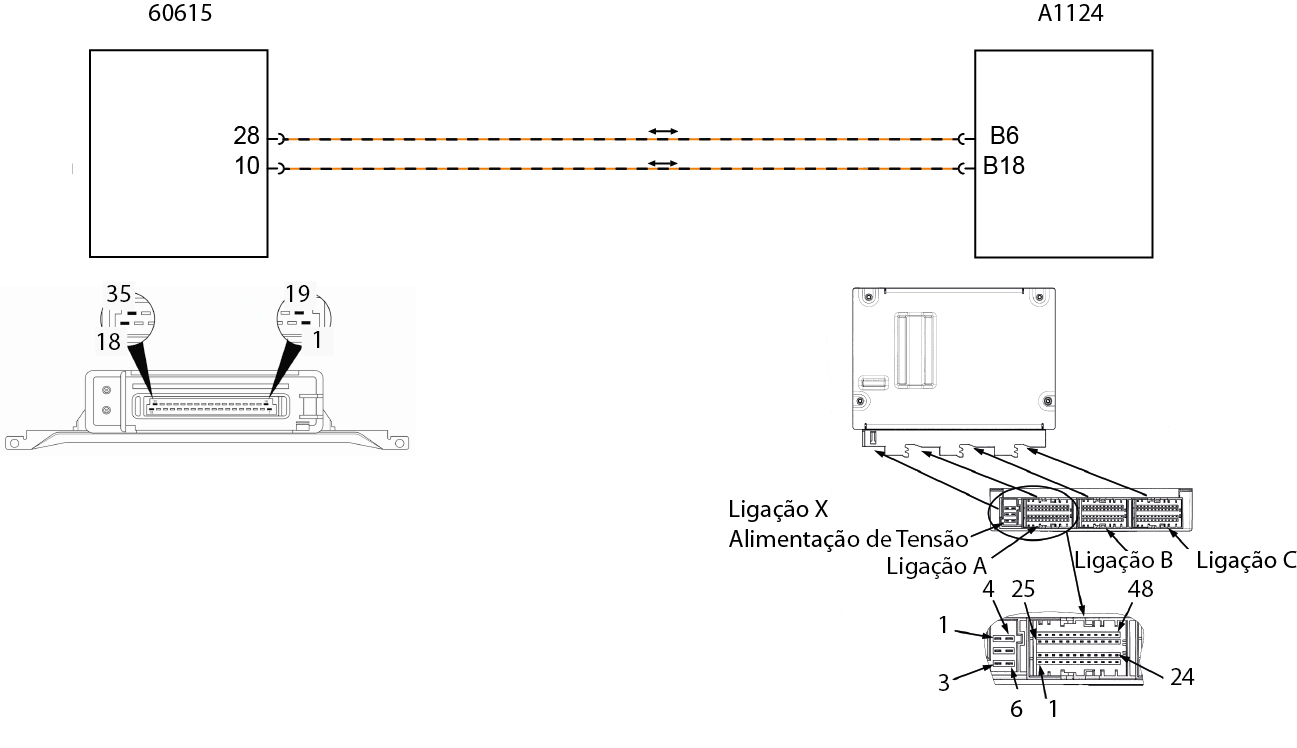 60615

A1124

28
10

B6
B18

35
18
19
1

Ligação X
Alimentação de Tensão
Ligação A
Ligação B
Ligação C

4
25
48
1
3
6
1
24