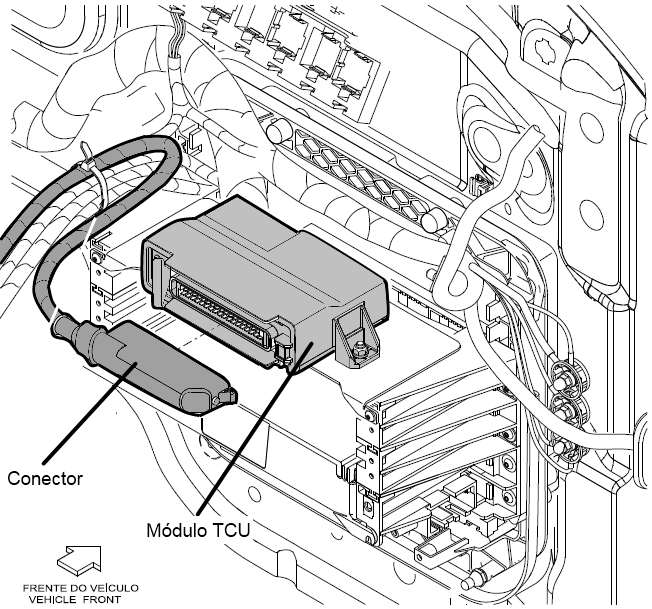 Conector

Módulo TCU

FRENTE DO VEÍCULO
VEHICLE FRONT