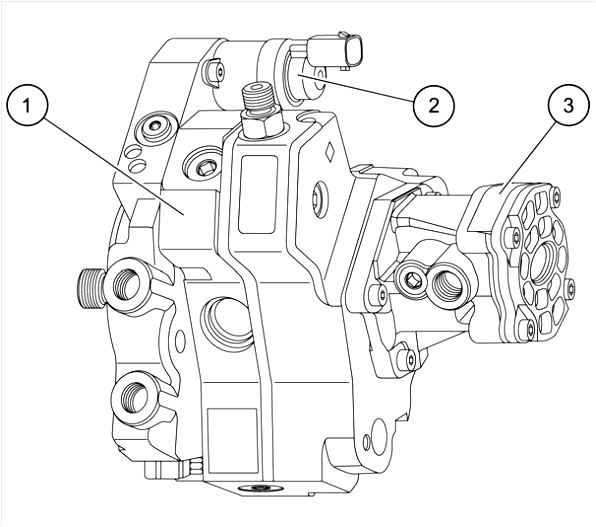 1
2
3