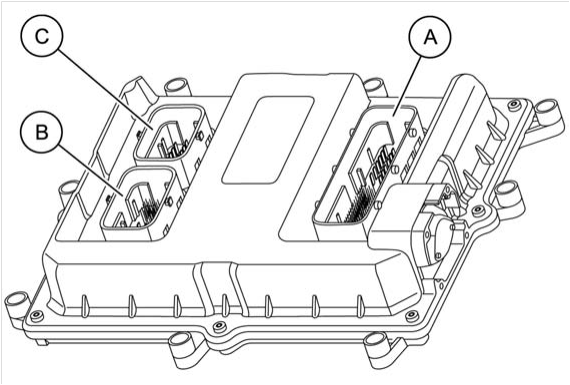 C
A
B