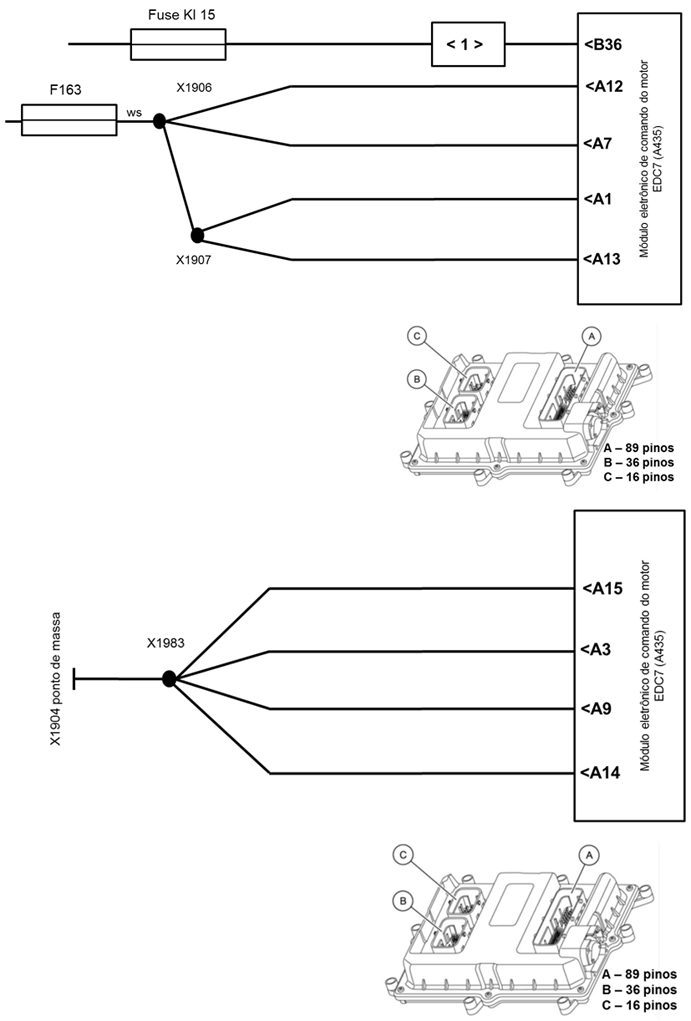 Fuse Kl 15

< 1 >

<B36

F163

ws

X1906

<A12

<A7

<A1

X1907

<A13

Módulo eletrônico de comando do motor EDC7 (A435)

C

B

A

A – 89 pinos
B – 36 pinos
C – 16 pinos

X1904 ponto de massa

X1983

<A15

<A3

<A9

<A14

Módulo eletrônico de comando do motor EDC7 (A435)

C

B

A

A – 89 pinos
B – 36 pinos
C – 16 pinos