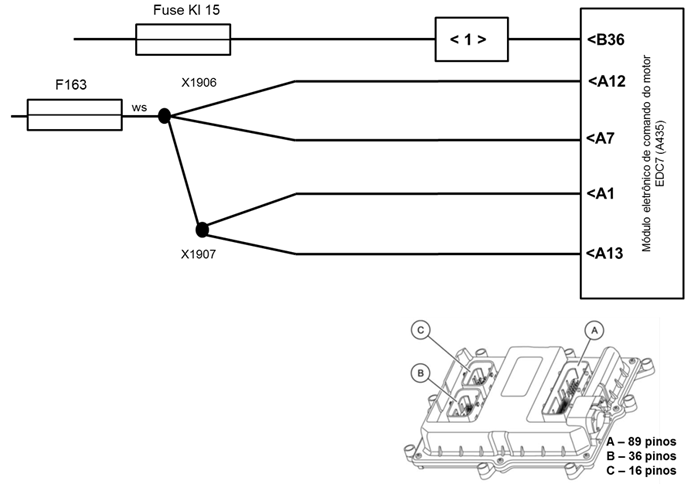 Fuse Kl 15

< 1 >

<B36

F163

ws

X1906

<A12

<A7

<A1

X1907

<A13

Módulo eletrônico de comando do motor EDC7 (A435)

C

B

A

A – 89 pinos
B – 36 pinos
C – 16 pinos